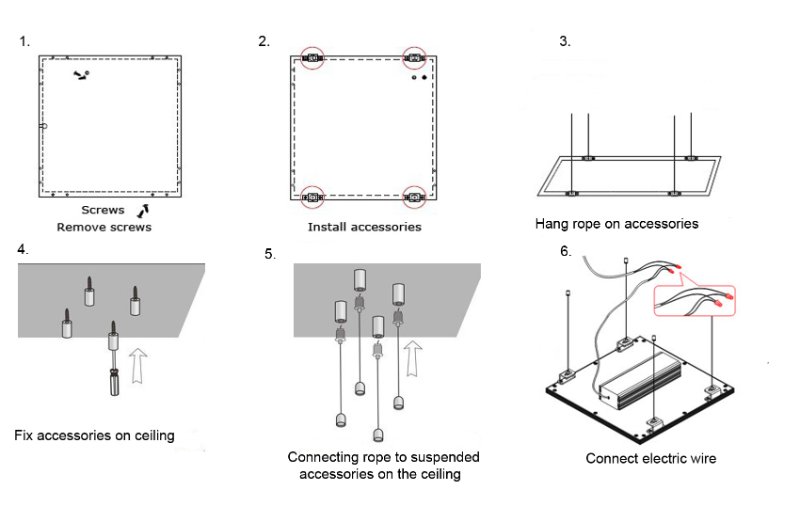 1.

Screws
Remove screws

2.

Install accessories

3.

Hang rope on accessories

4.

Fix accessories on ceiling

5.

Connecting rope to suspended accessories on the ceiling

6.

Connect electric wire